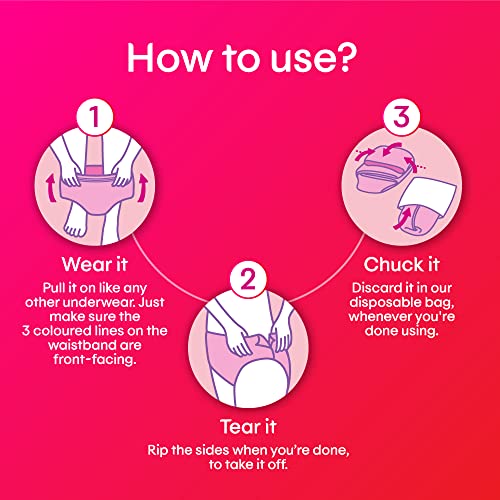 How to use?

1

Wear it

Pull it on like any other underwear. Just make sure the 3 coloured lines on the waistband are front-facing.

2

Tear it

Rip the sides when you're done, to take it off.

3

Chuck it

Discard it in our disposable bag, whenever you're done using.